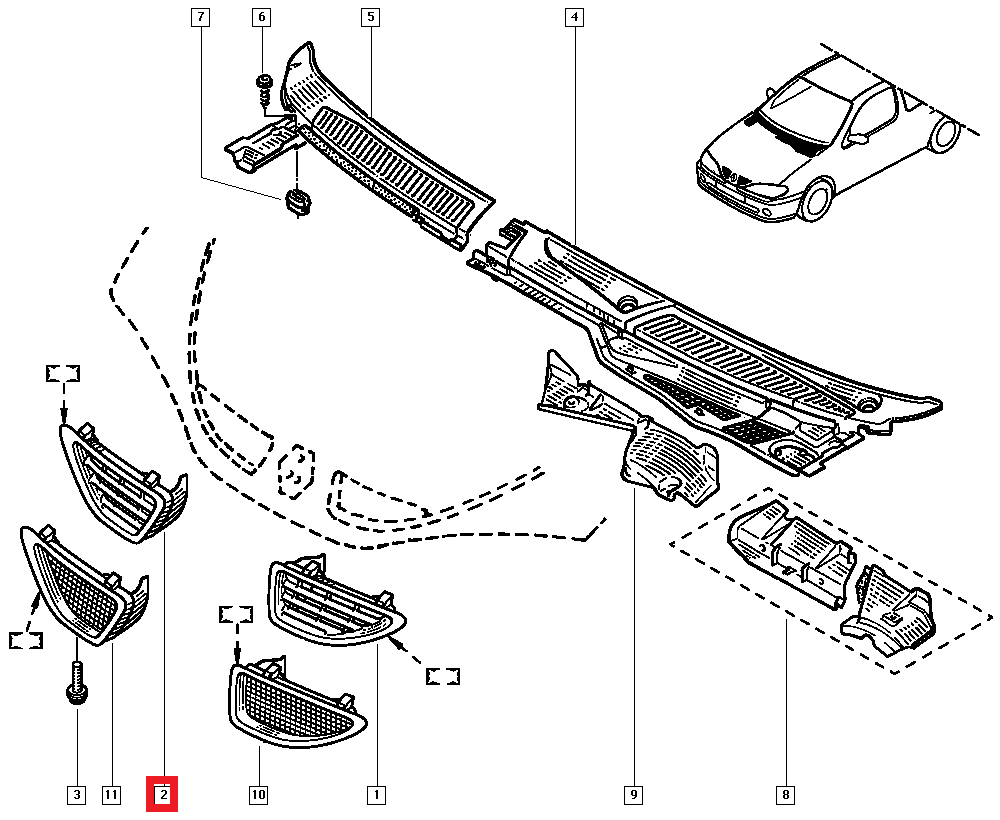 7
6
5
4
3
11
2
10
1
9
8